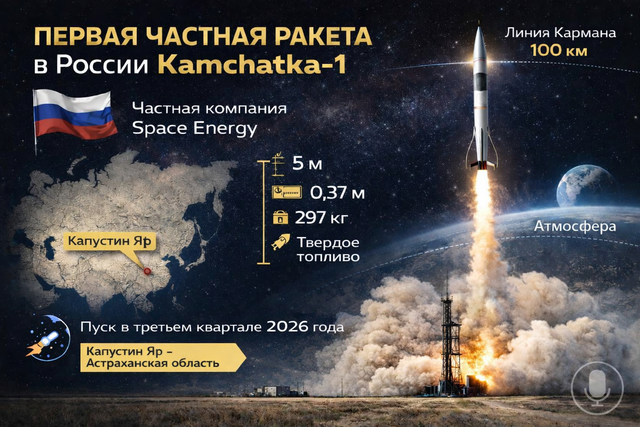 ПЕРВАЯ ЧАСТНАЯ РАКЕТА
в России Kamchatka-1

Линия Кармана
100 км

Частная компания
Space Energy

5 м
0,37 м
297 кг
Твердое топливо

Капустин Яр

Атмосфера

Пуск в третьем квартале 2026 года

Капустин Яр –
Астраханская область